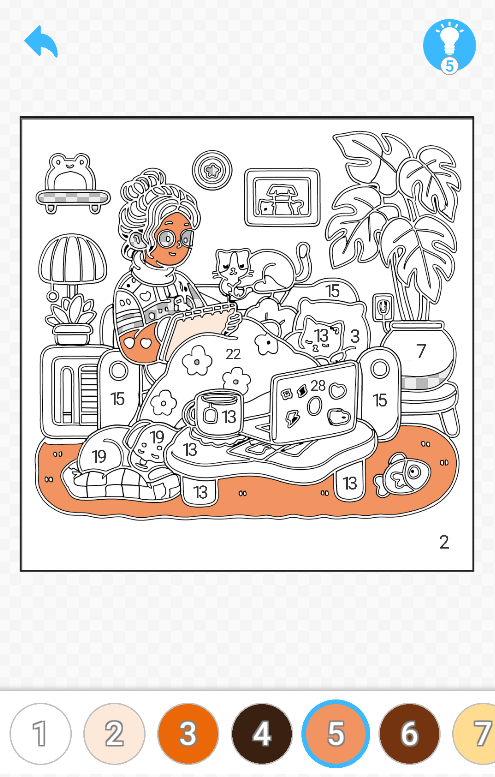 5

15
13 3
7
22
28
15
15
13
19
19
13
13
13
2

1 2 3 4 5 6 7