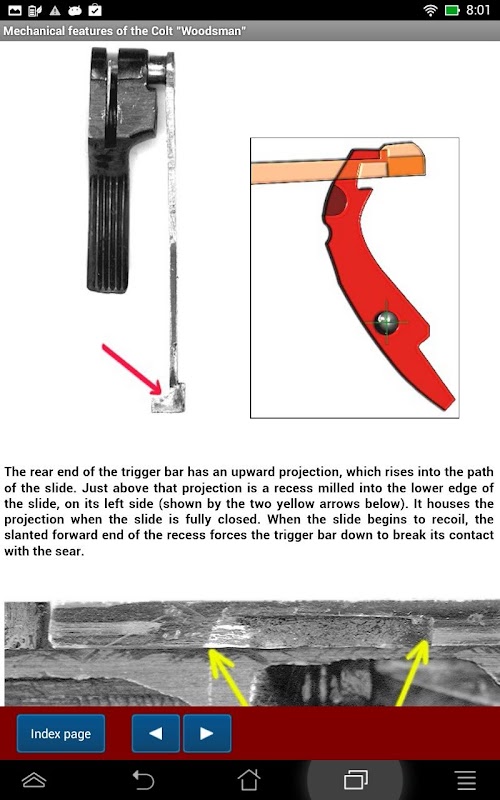 8:01

Mechanical features of the Colt "Woodsman"

The rear end of the trigger bar has an upward projection, which rises into the path of the slide. Just above that projection is a recess milled into the lower edge of the slide, on its left side (shown by the two yellow arrows below). It houses the projection when the slide is fully closed. When the slide begins to recoil, the slanted forward end of the recess forces the trigger bar down to break its contact with the sear.

Index page