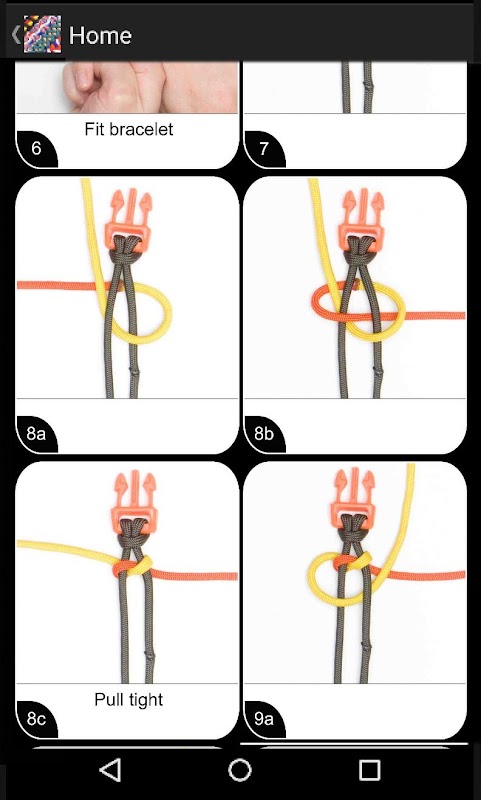 Home

Fit bracelet

6

7

8a

8b

Pull tight

8c

9a