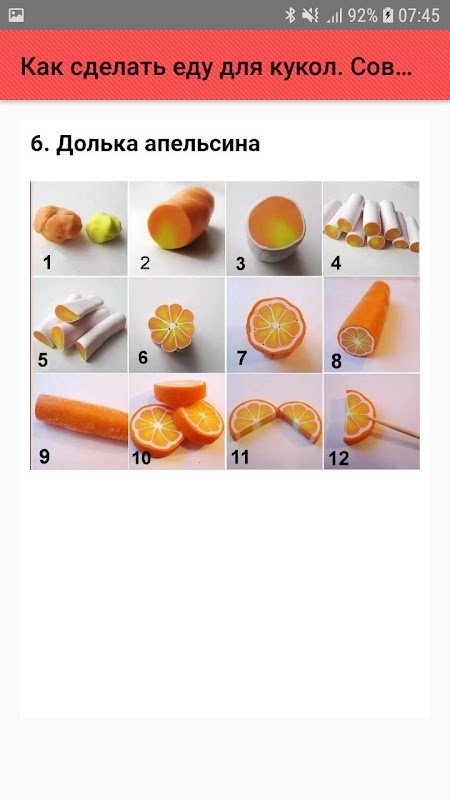 92% 07:45

Как сделать еду для кукол. Сов...

6. Долька апельсина

1
2
3
4
5
6
7
8
9
10
11
12