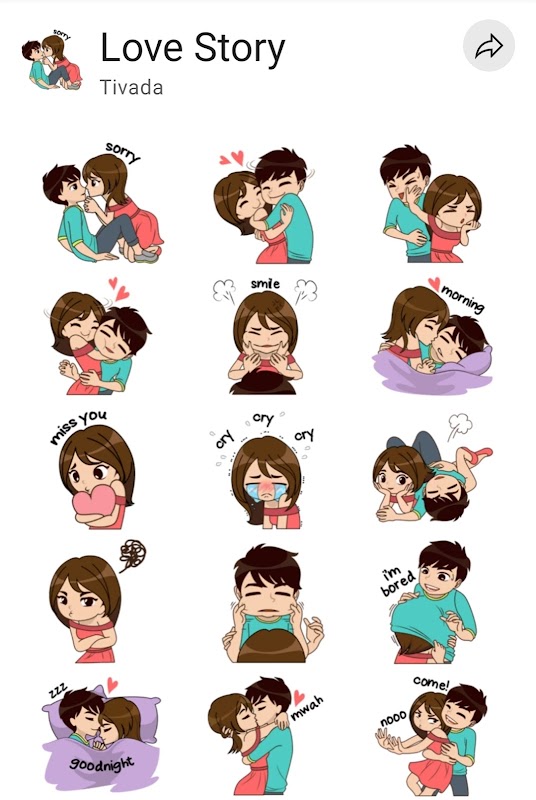 sorry

Love Story
Tivada

sorry

smile

morning

miss you

cry cry cry

i'm bored

zzz

goodnight

mwah

come!

nooo