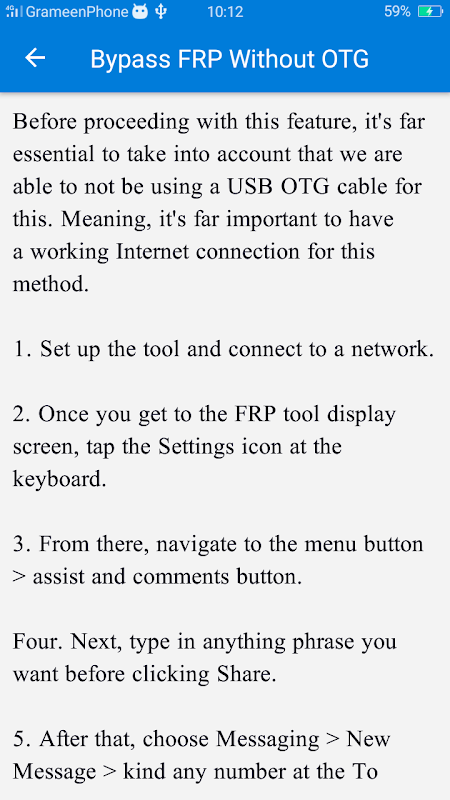 GrameenPhone 10:12 59%

Bypass FRP Without OTG

Before proceeding with this feature, it's far essential to take into account that we are able to not be using a USB OTG cable for this. Meaning, it's far important to have a working Internet connection for this method.

1. Set up the tool and connect to a network.

2. Once you get to the FRP tool display screen, tap the Settings icon at the keyboard.

3. From there, navigate to the menu button > assist and comments button.

Four. Next, type in anything phrase you want before clicking Share.

5. After that, choose Messaging > New Message > kind any number at the To