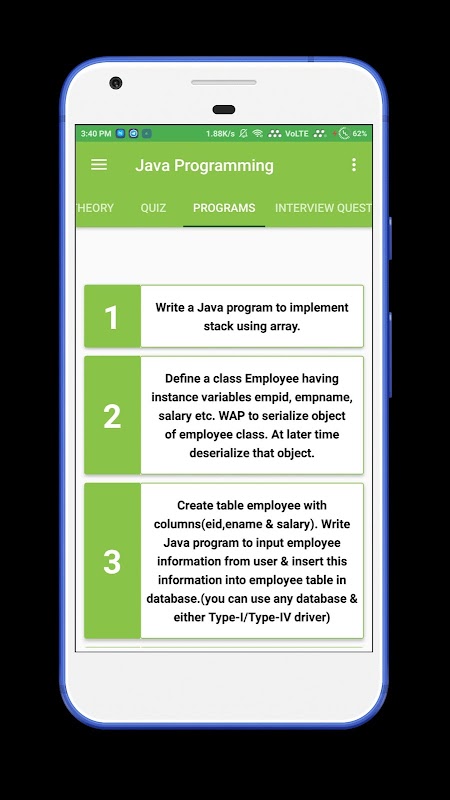 3:40 PM 1.88K/s VoLTE 62%

Java Programming

THEORY QUIZ PROGRAMS INTERVIEW QUEST

1
Write a Java program to implement stack using array.

2
Define a class Employee having instance variables empid, empname, salary etc. WAP to serialize object of employee class. At later time deserialize that object.

3
Create table employee with columns(eid,ename & salary). Write Java program to input employee information from user & insert this information into employee table in database.(you can use any database & either Type-I/Type-IV driver)