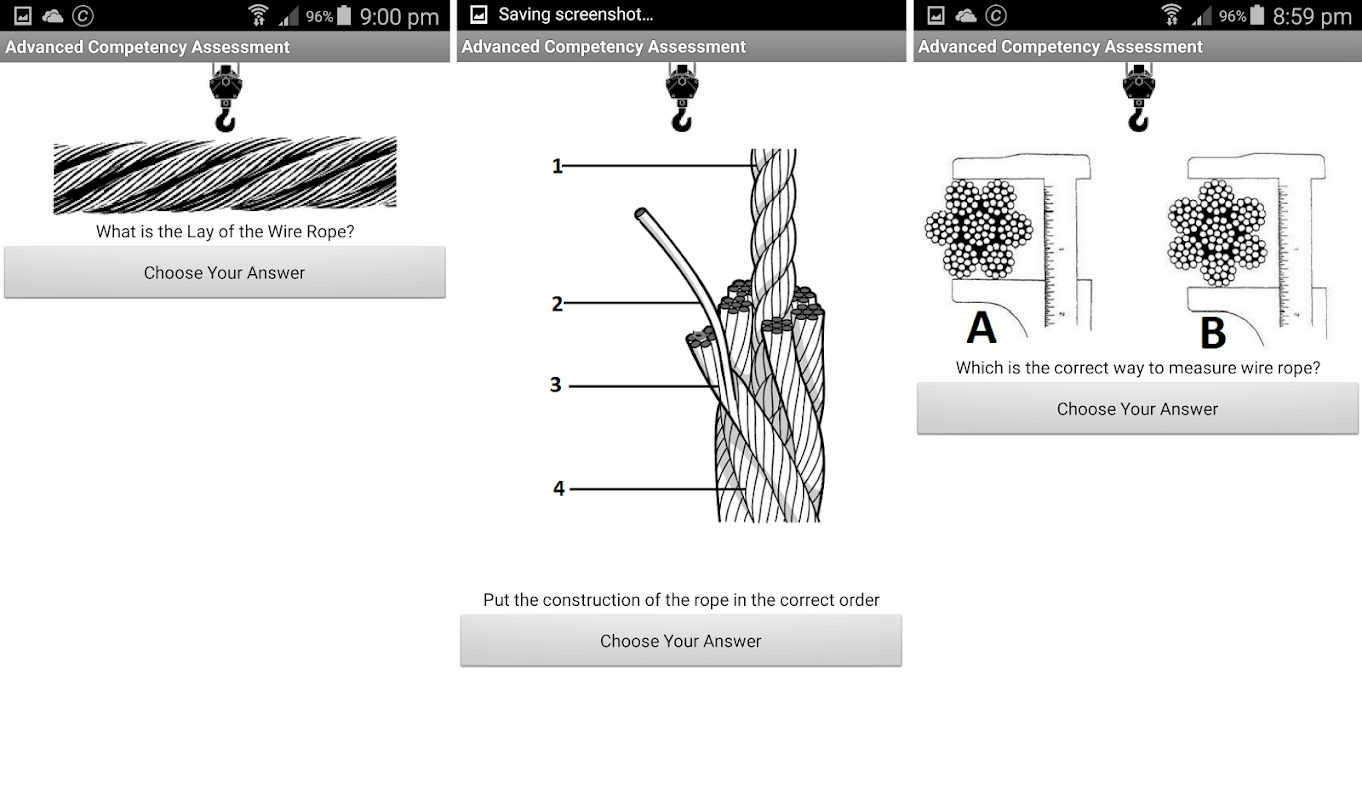 96% 9:00 pm
Advanced Competency Assessment
What is the Lay of the Wire Rope?
Choose Your Answer

Saving screenshot...
Advanced Competency Assessment
1
2
3
4
Put the construction of the rope in the correct order
Choose Your Answer

96% 8:59 pm
Advanced Competency Assessment
A
B
Which is the correct way to measure wire rope?
Choose Your Answer