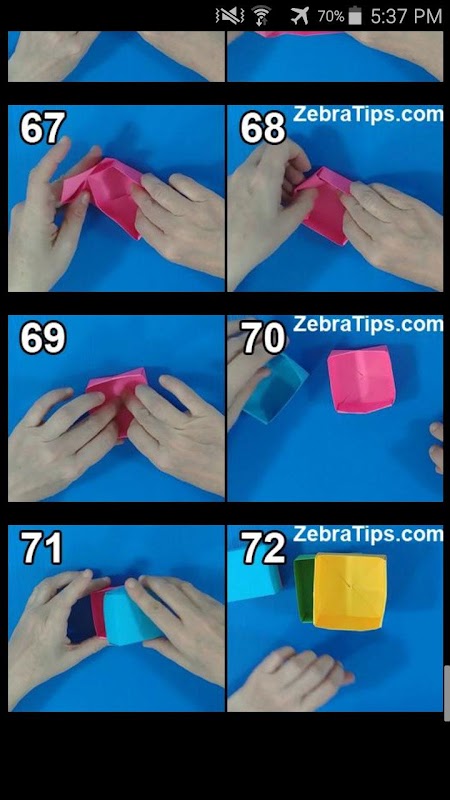 70% 5:37 PM

67

68 ZebraTips.com

69

70 ZebraTips.com

71

72 ZebraTips.com