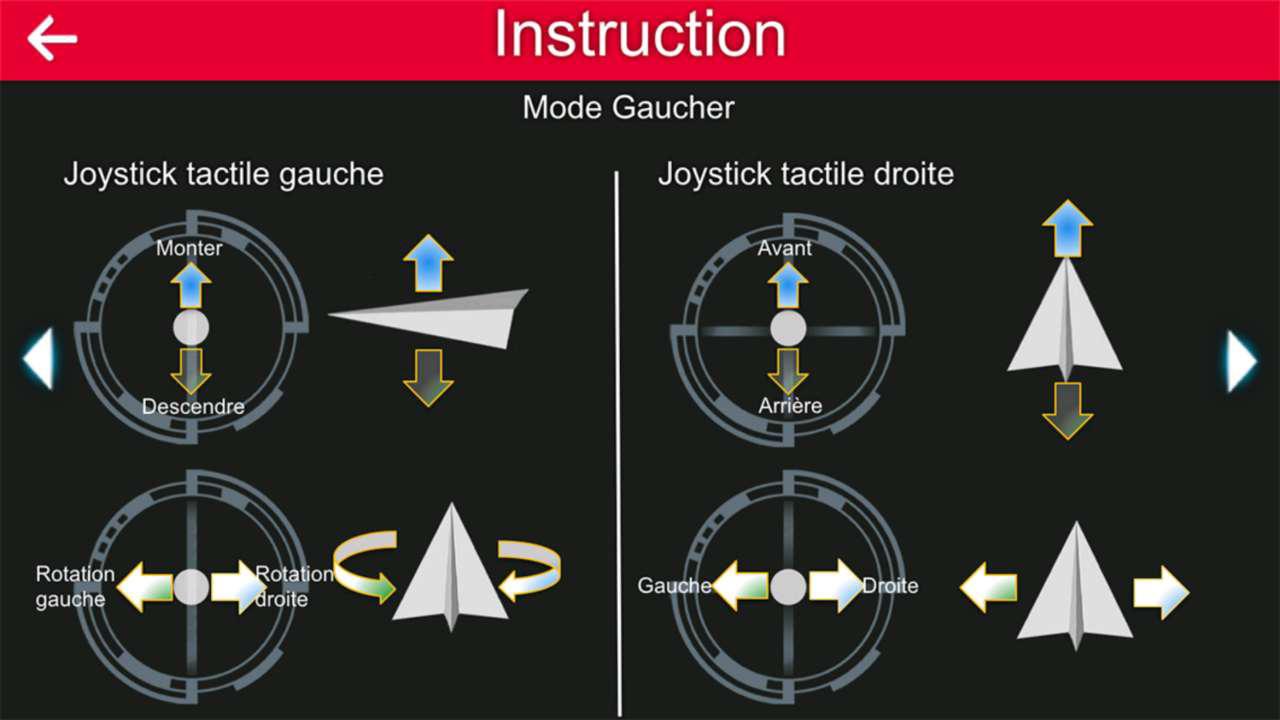 Instruction

Mode Gaucher

Joystick tactile gauche

Monter

Descendre

Rotation gauche

Rotation droite

Joystick tactile droite

Avant

Arrière

Gauche

Droite