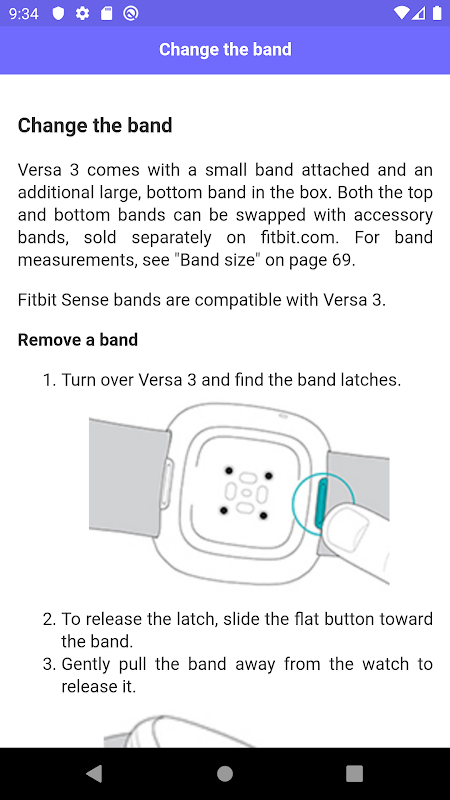 9:34

Change the band

Change the band

Versa 3 comes with a small band attached and an additional large, bottom band in the box. Both the top and bottom bands can be swapped with accessory bands, sold separately on fitbit.com. For band measurements, see "Band size" on page 69.

Fitbit Sense bands are compatible with Versa 3.

Remove a band

1. Turn over Versa 3 and find the band latches.

2. To release the latch, slide the flat button toward the band.
3. Gently pull the band away from the watch to release it.