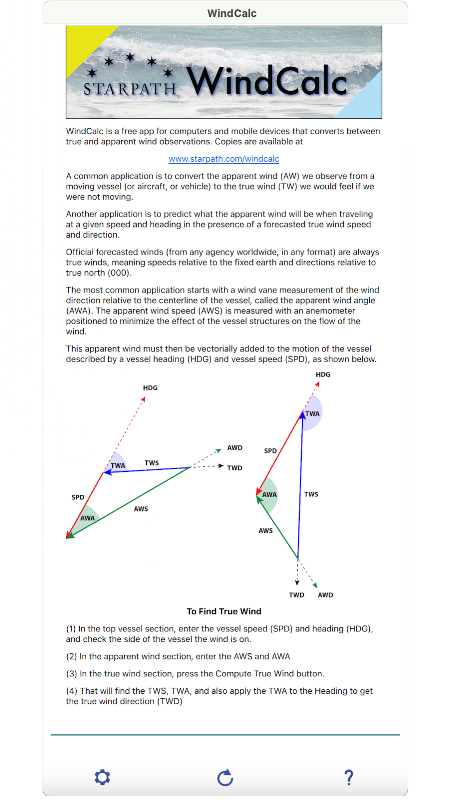 WindCalc

STARPATH WindCalc

WindCalc is a free app for computers and mobile devices that converts between true and apparent wind observations. Copies are available at

www.starpath.com/windcalc

A common application is to convert the apparent wind (AW) we observe from a moving vessel (or aircraft, or vehicle) to the true wind (TW) we would feel if we were not moving.

Another application is to predict what the apparent wind will be when traveling at a given speed and heading in the presence of a forecasted true wind speed and direction.

Official forecasted winds (from any agency worldwide, in any format) are always true winds, meaning speeds relative to the fixed earth and directions relative to true north (000).

The most common application starts with a wind vane measurement of the wind direction relative to the centerline of the vessel, called the apparent wind angle (AWA). The apparent wind speed (AWS) is measured with an anemometer positioned to minimize the effect of the vessel structures on the flow of the wind.

This apparent wind must then be vectorially added to the motion of the vessel described by a vessel heading (HDG) and vessel speed (SPD), as shown below.

HDG
TWA
TWS
AWD
TWD
SPD
AWA
AWS

HDG
TWA
SPD
AWA
TWS
AWS
TWD
AWD

To Find True Wind

(1) In the top vessel section, enter the vessel speed (SPD) and heading (HDG), and check the side of the vessel the wind is on.

(2) In the apparent wind section, enter the AWS and AWA

(3) In the true wind section, press the Compute True Wind button.

(4) That will find the TWS, TWA, and also apply the TWA to the Heading to get the true wind direction (TWD)

?