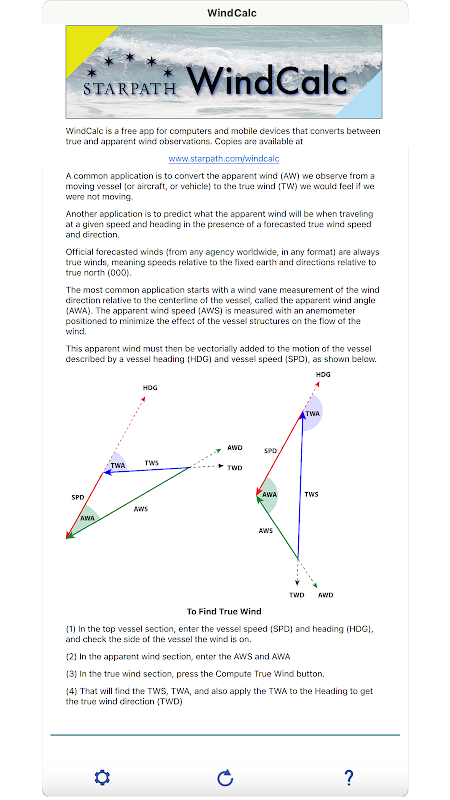 WindCalc

STARPATH WindCalc

WindCalc is a free app for computers and mobile devices that converts between true and apparent wind observations. Copies are available at

www.starpath.com/windcalc

A common application is to convert the apparent wind (AW) we observe from a moving vessel (or aircraft, or vehicle) to the true wind (TW) we would feel if we were not moving.

Another application is to predict what the apparent wind will be when traveling at a given speed and heading in the presence of a forecasted true wind speed and direction.

Official forecasted winds (from any agency worldwide, in any format) are always true winds, meaning speeds relative to the fixed earth and directions relative to true north (000).

The most common application starts with a wind vane measurement of the wind direction relative to the centerline of the vessel, called the apparent wind angle (AWA). The apparent wind speed (AWS) is measured with an anemometer positioned to minimize the effect of the vessel structures on the flow of the wind.

This apparent wind must then be vectorially added to the motion of the vessel described by a vessel heading (HDG) and vessel speed (SPD), as shown below.

HDG
TWA
TWS
AWD
TWD
SPD
AWA
AWS

HDG
TWA
SPD
AWA
TWS
AWS
TWD
AWD

To Find True Wind

(1) In the top vessel section, enter the vessel speed (SPD) and heading (HDG), and check the side of the vessel the wind is on.

(2) In the apparent wind section, enter the AWS and AWA

(3) In the true wind section, press the Compute True Wind button.

(4) That will find the TWS, TWA, and also apply the TWA to the Heading to get the true wind direction (TWD)

?