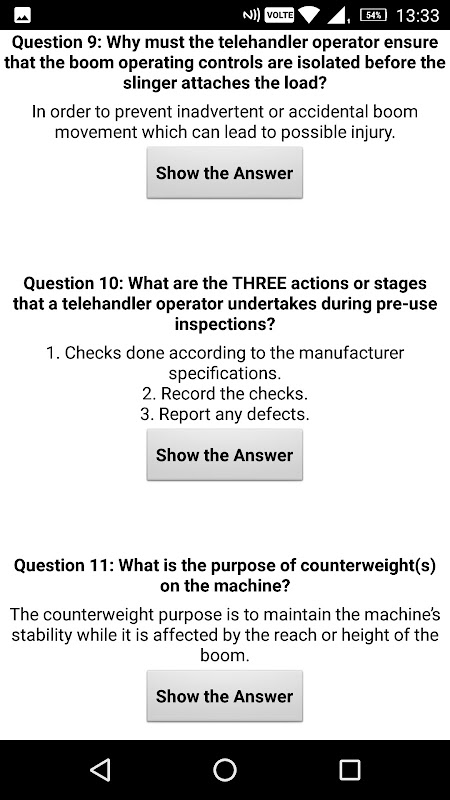 VOLTE 54% 13:33

Question 9: Why must the telehandler operator ensure that the boom operating controls are isolated before the slinger attaches the load?

In order to prevent inadvertent or accidental boom movement which can lead to possible injury.

Show the Answer

Question 10: What are the THREE actions or stages that a telehandler operator undertakes during pre-use inspections?

1. Checks done according to the manufacturer specifications.
2. Record the checks.
3. Report any defects.

Show the Answer

Question 11: What is the purpose of counterweight(s) on the machine?

The counterweight purpose is to maintain the machine's stability while it is affected by the reach or height of the boom.

Show the Answer