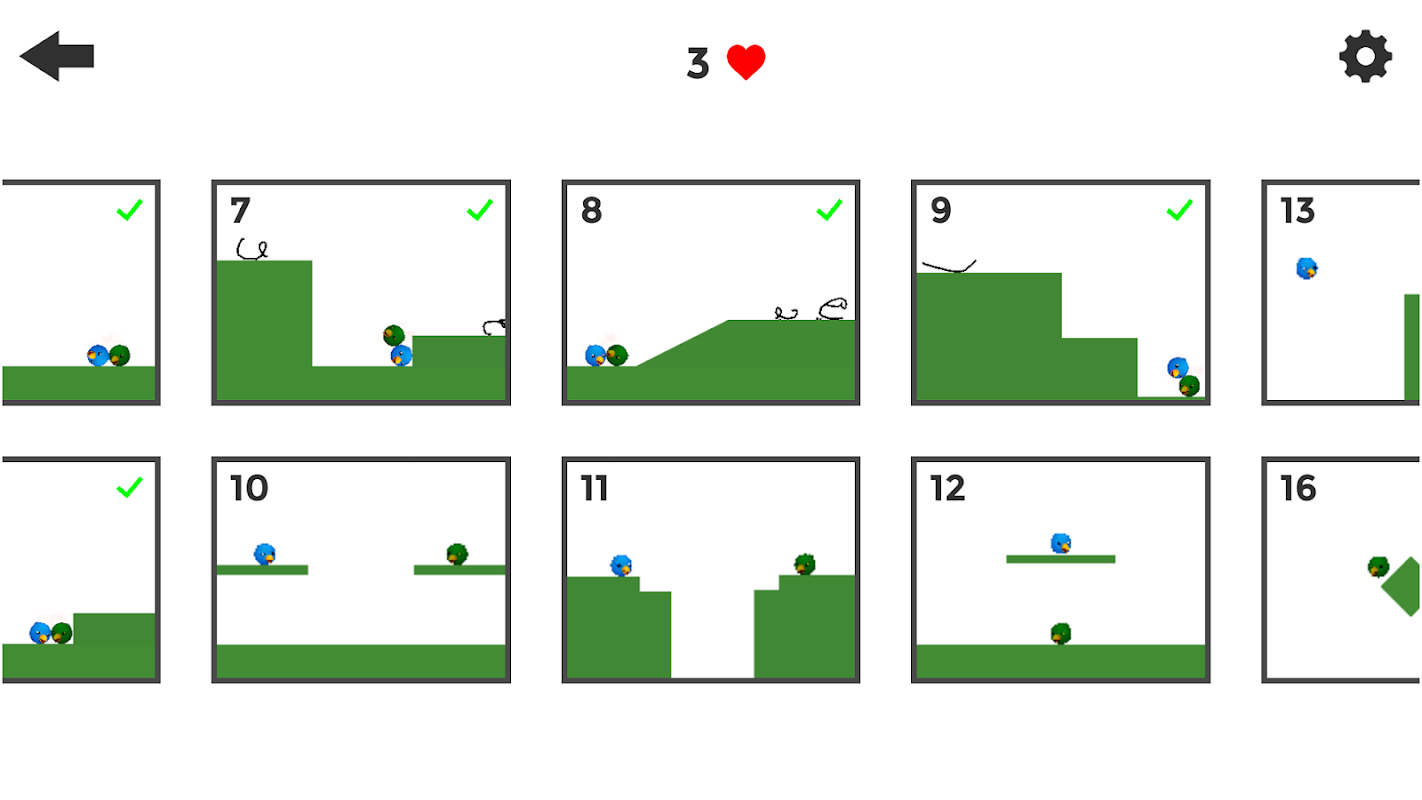 3

7

8

9

13

10

11

12

16