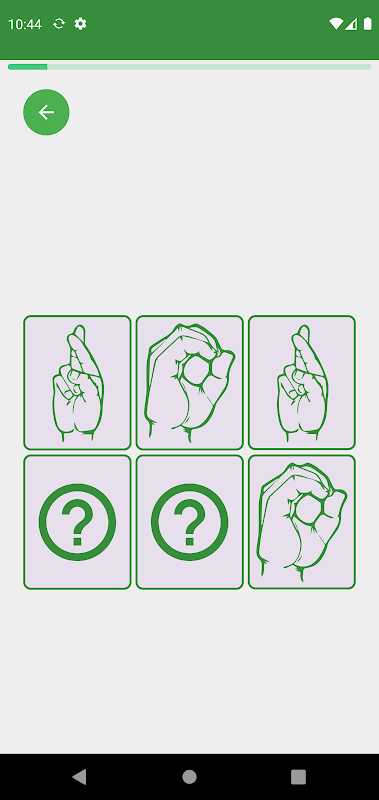 10:44

?

?