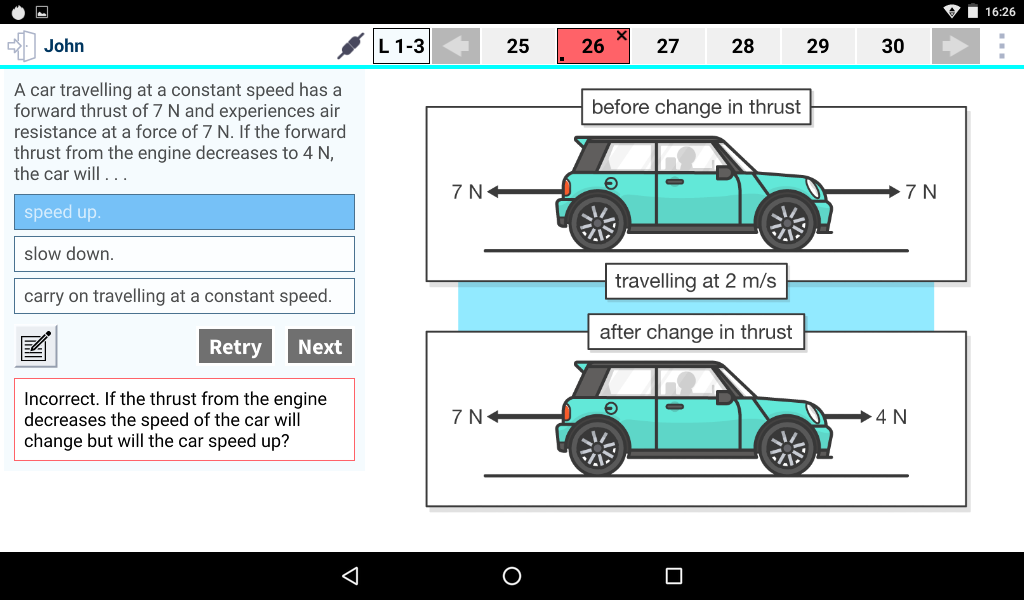 16:26

John

L 1-3

25

26

27

28

29

30

A car travelling at a constant speed has a forward thrust of 7 N and experiences air resistance at a force of 7 N. If the forward thrust from the engine decreases to 4 N, the car will . . .

speed up.

slow down.

carry on travelling at a constant speed.

Retry

Next

Incorrect. If the thrust from the engine decreases the speed of the car will change but will the car speed up?

before change in thrust

7 N

7 N

travelling at 2 m/s

after change in thrust

7 N

4 N