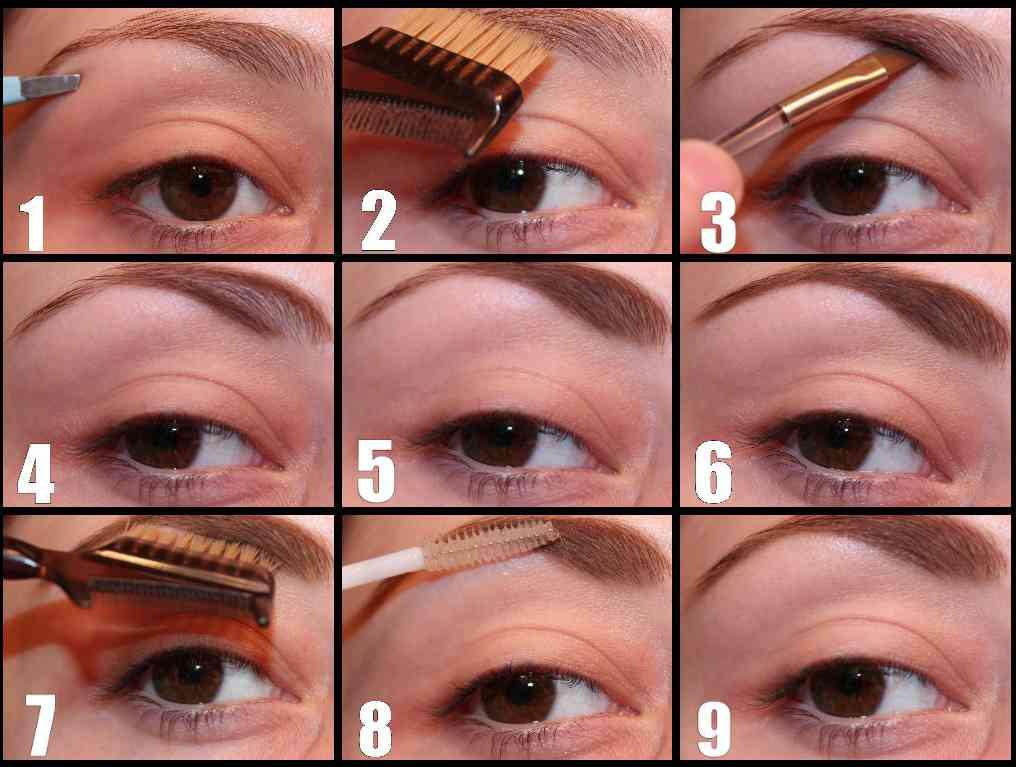 1
2
3
4
5
6
7
8
9