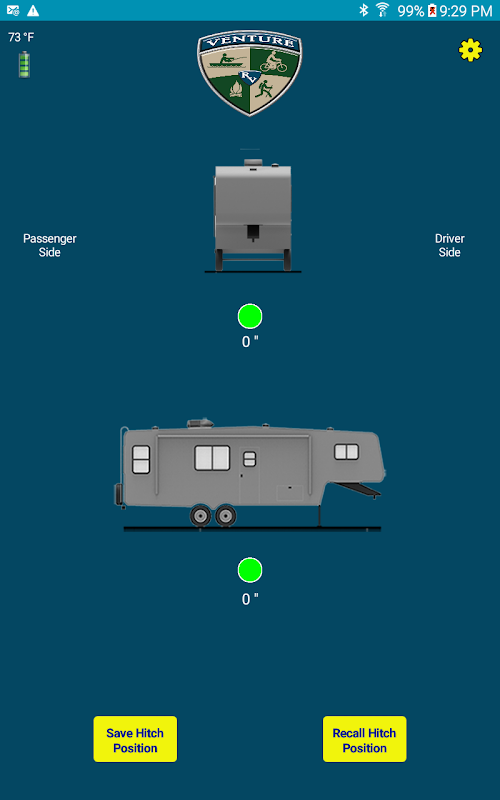 99% 9:29 PM

73 °F

VENTURE
RV

Passenger Side

Driver Side

0 "

0 "

Save Hitch Position

Recall Hitch Position