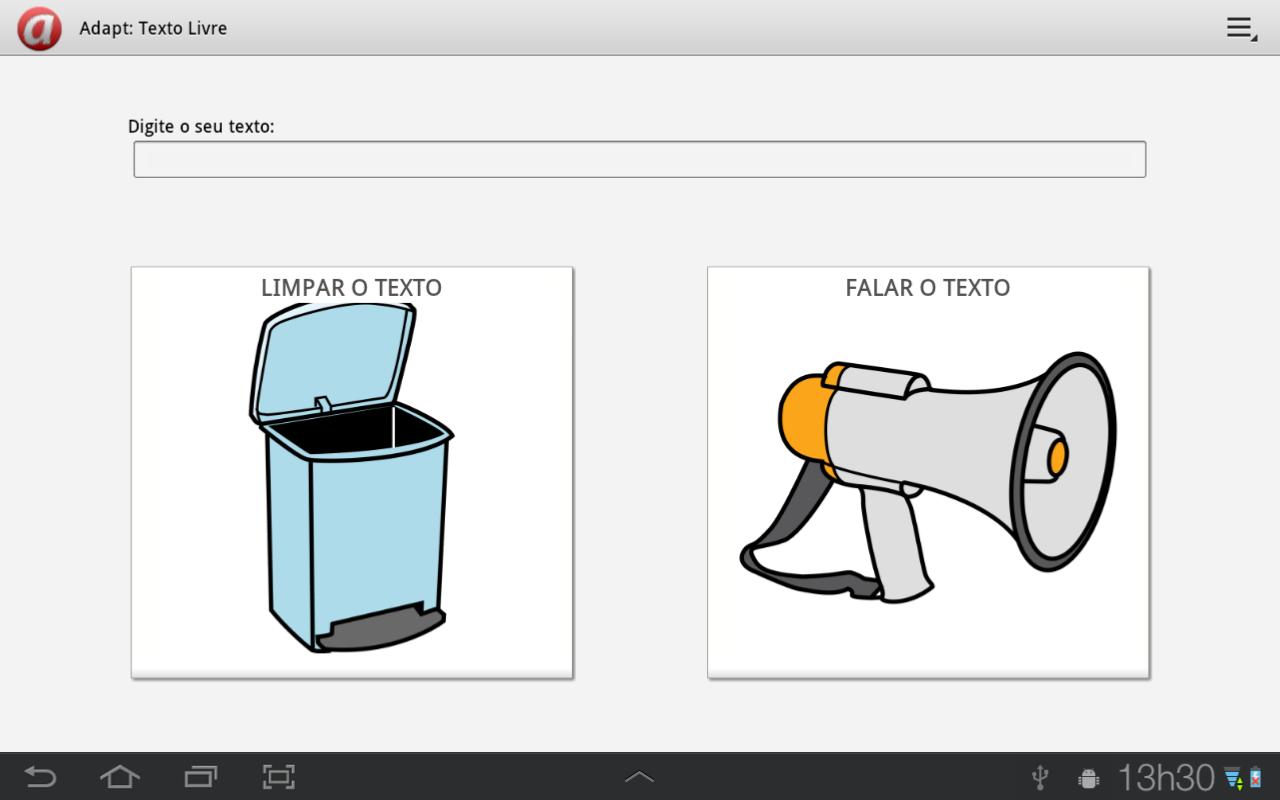 Adapt: Texto Livre

Digite o seu texto:

LIMPAR O TEXTO

FALAR O TEXTO

13h30