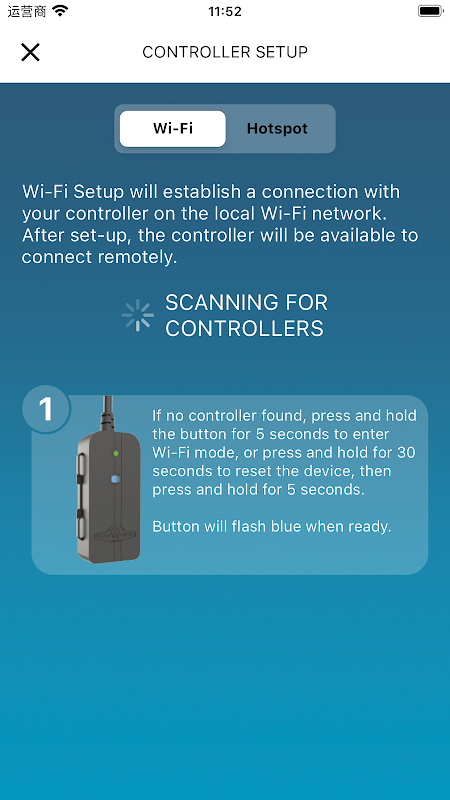 运营商 11:52

CONTROLLER SETUP

Wi-Fi Hotspot

Wi-Fi Setup will establish a connection with your controller on the local Wi-Fi network. After set-up, the controller will be available to connect remotely.

SCANNING FOR CONTROLLERS

1

If no controller found, press and hold the button for 5 seconds to enter Wi-Fi mode, or press and hold for 30 seconds to reset the device, then press and hold for 5 seconds.

Button will flash blue when ready.