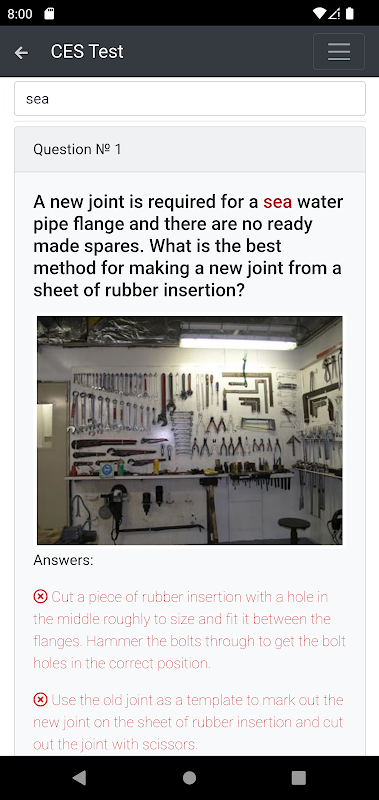 8:00

CES Test

sea

Question № 1

A new joint is required for a sea water pipe flange and there are no ready made spares. What is the best method for making a new joint from a sheet of rubber insertion?

Answers:

Cut a piece of rubber insertion with a hole in the middle roughly to size and fit it between the flanges. Hammer the bolts through to get the bolt holes in the correct position.

Use the old joint as a template to mark out the new joint on the sheet of rubber insertion and cut out the joint with scissors.