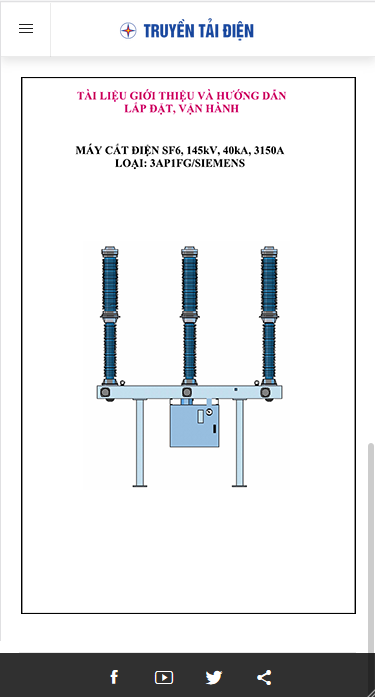 TRUYỀN TẢI ĐIỆN

TÀI LIỆU GIỚI THIỆU VÀ HƯỚNG DẪN LẮP ĐẶT, VẬN HÀNH

MÁY CẮT ĐIỆN SF6, 145kV, 40kA, 3150A
LOẠI: 3AP1FG/SIEMENS