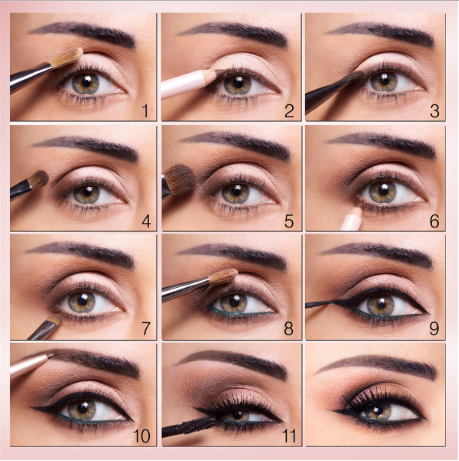 1
2
3
4
5
6
7
8
9
10
11