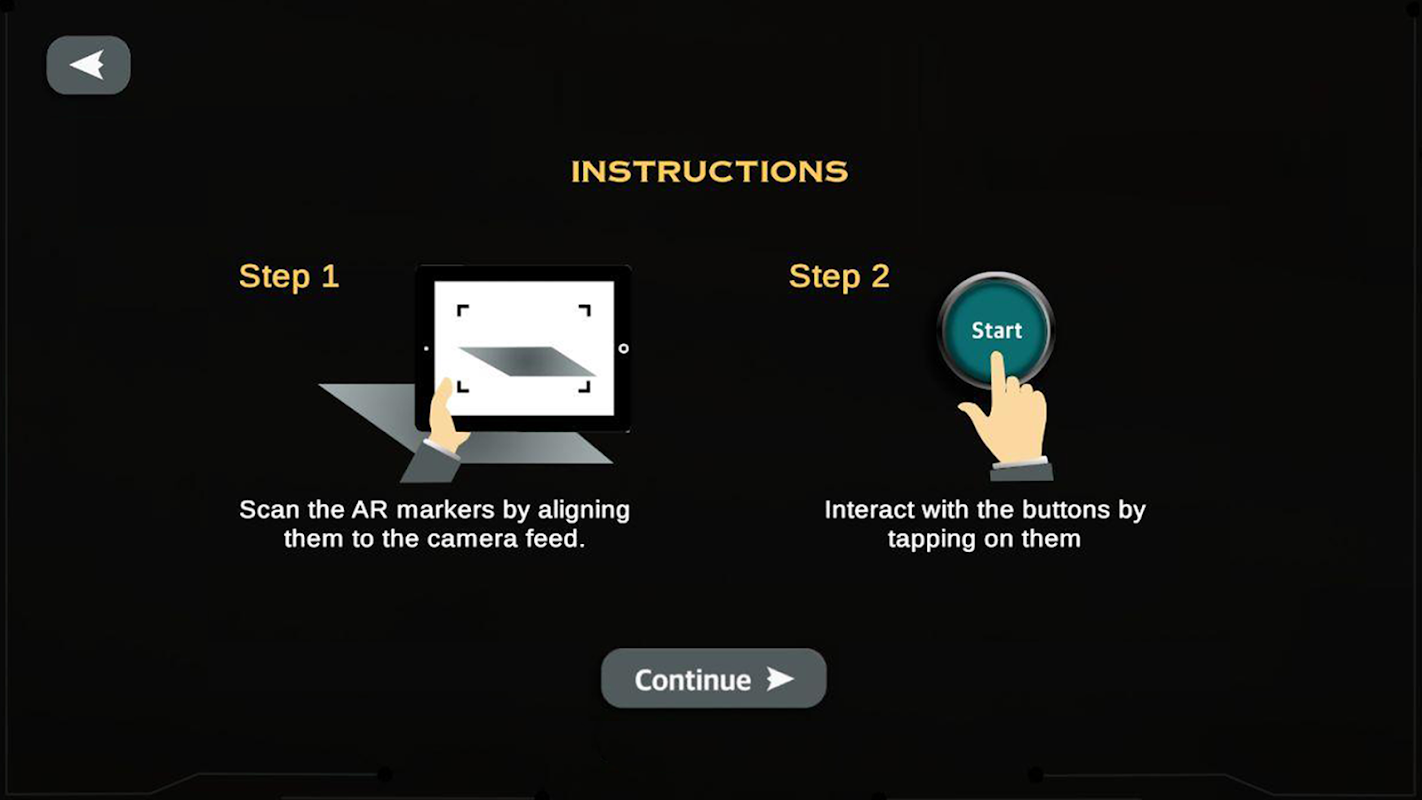 INSTRUCTIONS

Step 1

Scan the AR markers by aligning them to the camera feed.

Step 2

Start

Interact with the buttons by tapping on them

Continue