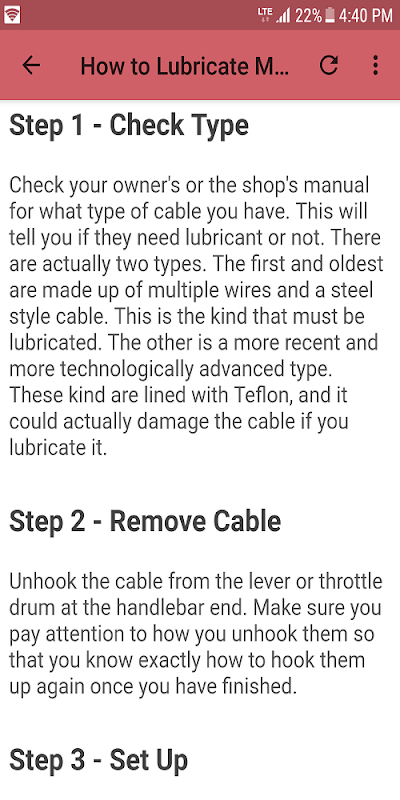 LTE 22% 4:40 PM

How to Lubricate M...

Step 1 - Check Type

Check your owner's or the shop's manual for what type of cable you have. This will tell you if they need lubricant or not. There are actually two types. The first and oldest are made up of multiple wires and a steel style cable. This is the kind that must be lubricated. The other is a more recent and more technologically advanced type. These kind are lined with Teflon, and it could actually damage the cable if you lubricate it.

Step 2 - Remove Cable

Unhook the cable from the lever or throttle drum at the handlebar end. Make sure you pay attention to how you unhook them so that you know exactly how to hook them up again once you have finished.

Step 3 - Set Up