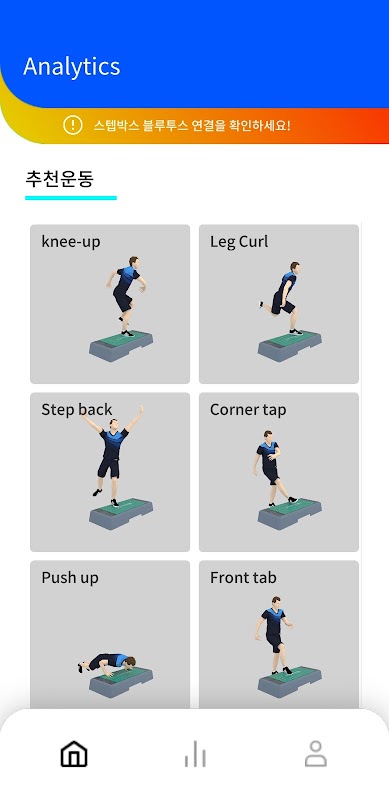 Analytics

스텝박스 블루투스 연결을 확인하세요!

추천운동

knee-up

Leg Curl

Step back

Corner tap

Push up

Front tab