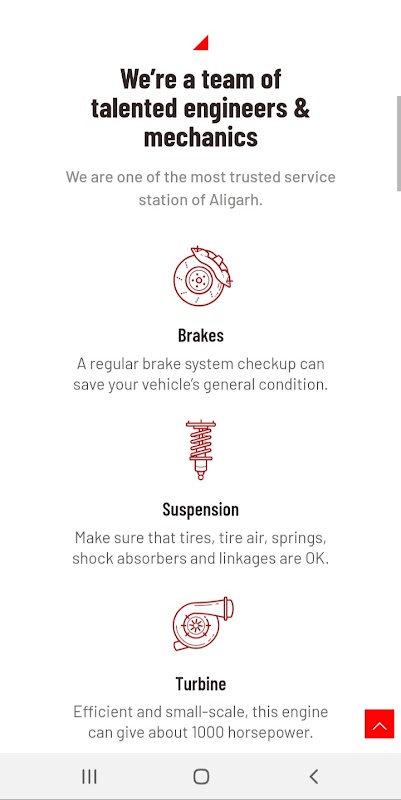 We're a team of talented engineers & mechanics

We are one of the most trusted service station of Aligarh.

Brakes

A regular brake system checkup can save your vehicle's general condition.

Suspension

Make sure that tires, tire air, springs, shock absorbers and linkages are OK.

Turbine

Efficient and small-scale, this engine can give about 1000 horsepower.