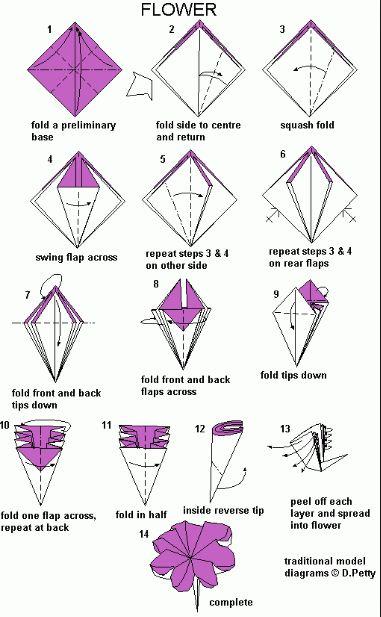 FLOWER

1
fold a preliminary base

2
fold side to centre and return

3
squash fold

4
swing flap across

5
repeat steps 3 & 4 on other side

6
repeat steps 3 & 4 on rear flaps

7
fold front and back tips down

8
fold front and back flaps across

9
fold tips down

10
fold one flap across, repeat at back

11
fold in half

12
inside reverse tip

13
peel off each layer and spread into flower

14
complete

traditional model
diagrams © D.Petty