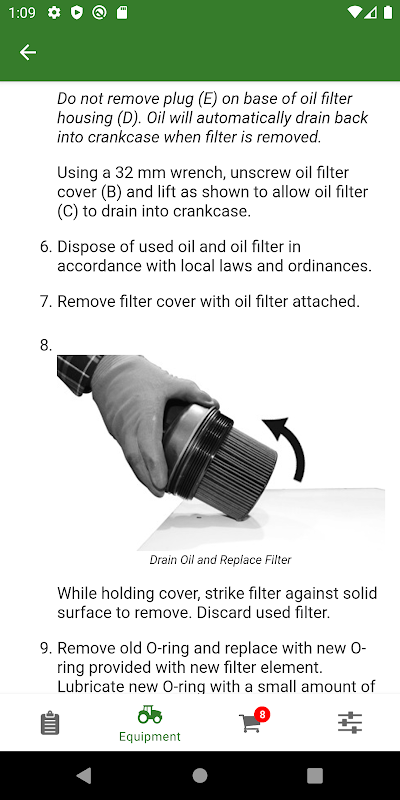 1:09

Do not remove plug (E) on base of oil filter housing (D). Oil will automatically drain back into crankcase when filter is removed.

Using a 32 mm wrench, unscrew oil filter cover (B) and lift as shown to allow oil filter (C) to drain into crankcase.

6. Dispose of used oil and oil filter in accordance with local laws and ordinances.

7. Remove filter cover with oil filter attached.

8.

Drain Oil and Replace Filter

While holding cover, strike filter against solid surface to remove. Discard used filter.

9. Remove old O-ring and replace with new O-ring provided with new filter element. Lubricate new O-ring with a small amount of

Equipment

8