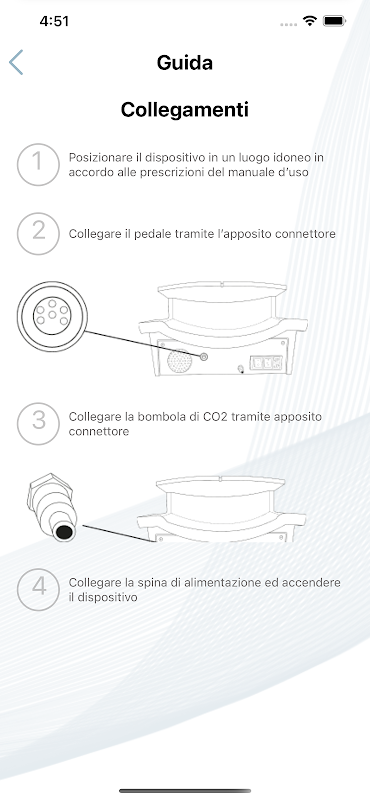 4:51

Guida

Collegamenti

1 Posizionare il dispositivo in un luogo idoneo in accordo alle prescrizioni del manuale d'uso

2 Collegare il pedale tramite l'apposito connettore

3 Collegare la bombola di CO2 tramite apposito connettore

4 Collegare la spina di alimentazione ed accendere il dispositivo