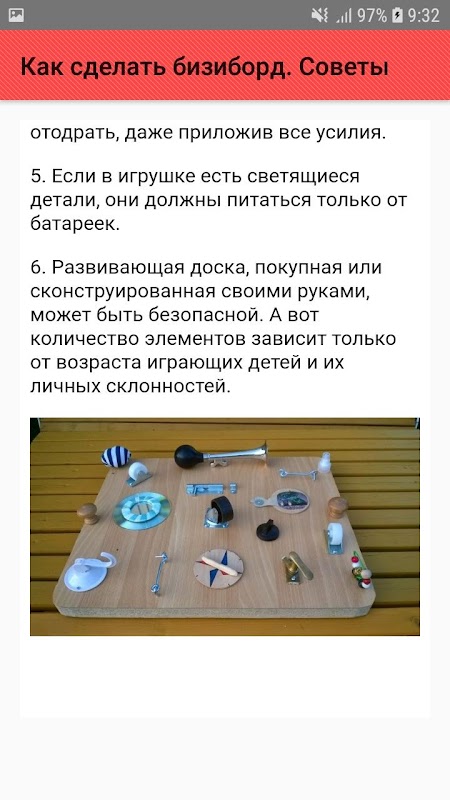 97% 9:32

Как сделать бизиборд. Советы

отодрать, даже приложив все усилия.

5. Если в игрушке есть светящиеся детали, они должны питаться только от батареек.

6. Развивающая доска, покупная или сконструированная своими руками, может быть безопасной. А вот количество элементов зависит только от возраста играющих детей и их личных склонностей.