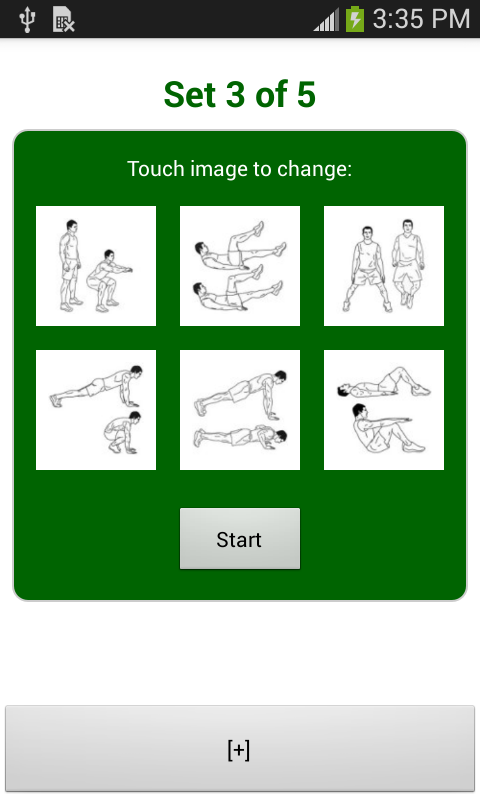 3:35 PM

Set 3 of 5

Touch image to change:

Start

[+]