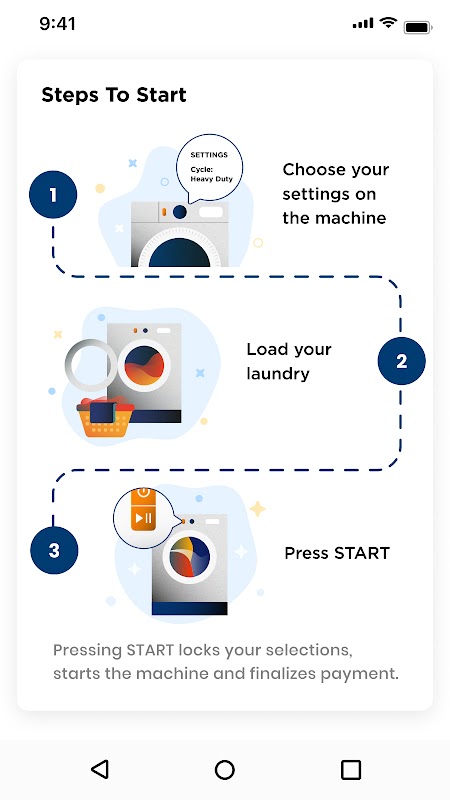 9:41

Steps To Start

1

SETTINGS
Cycle:
Heavy Duty

Choose your settings on the machine

Load your laundry

2

3

Press START

Pressing START locks your selections, starts the machine and finalizes payment.