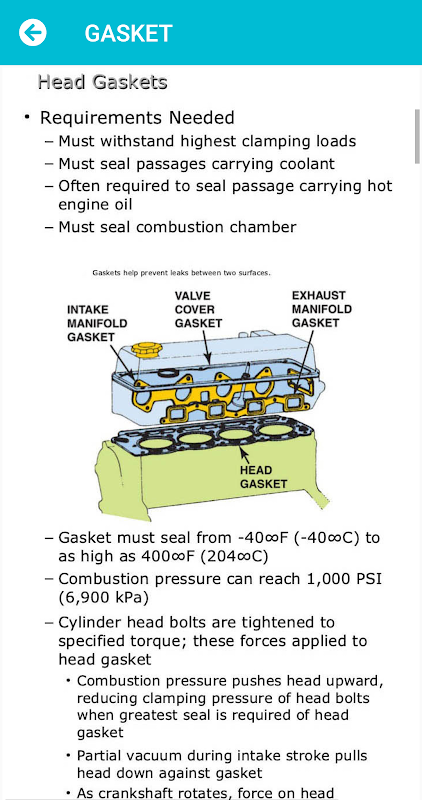 GASKET

Head Gaskets

• Requirements Needed
– Must withstand highest clamping loads
– Must seal passages carrying coolant
– Often required to seal passage carrying hot engine oil
– Must seal combustion chamber

Gaskets help prevent leaks between two surfaces.

INTAKE MANIFOLD GASKET

VALVE COVER GASKET

EXHAUST MANIFOLD GASKET

HEAD GASKET

– Gasket must seal from -40∞F (-40∞C) to as high as 400∞F (204∞C)
– Combustion pressure can reach 1,000 PSI (6,900 kPa)
– Cylinder head bolts are tightened to specified torque; these forces applied to head gasket
• Combustion pressure pushes head upward, reducing clamping pressure of head bolts when greatest seal is required of head gasket
• Partial vacuum during intake stroke pulls head down against gasket
• As crankshaft rotates, force on head