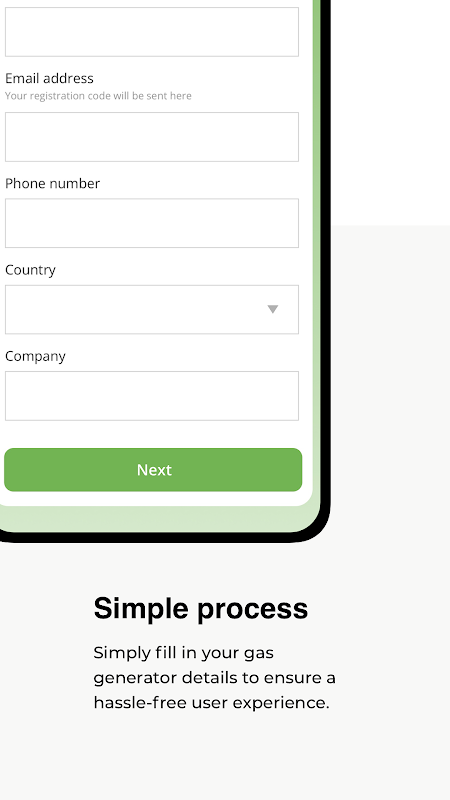 Email address
Your registration code will be sent here

Phone number

Country

Company

Next

Simple process

Simply fill in your gas generator details to ensure a hassle-free user experience.