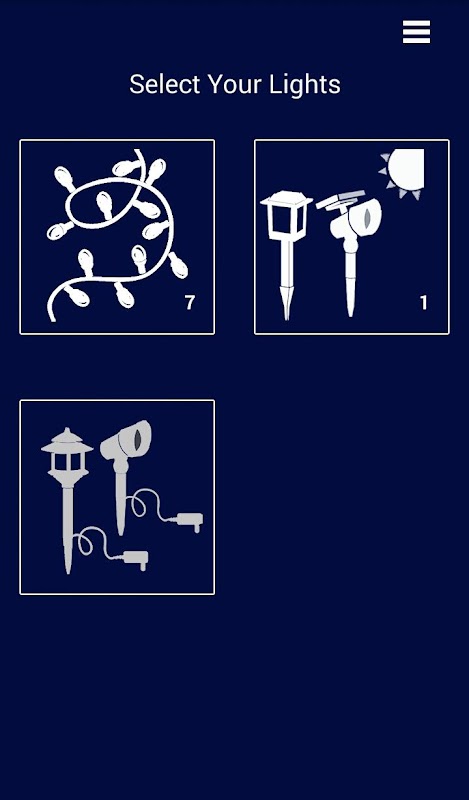 Select Your Lights

7

1