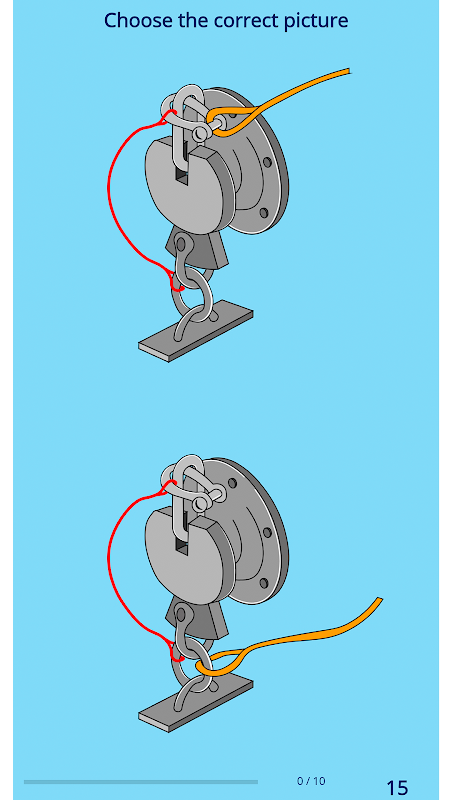 Choose the correct picture

0 / 10

15