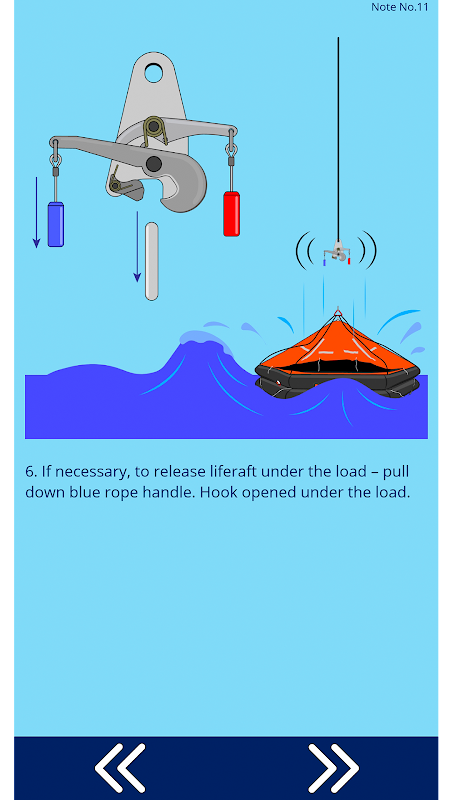 Note No.11

6. If necessary, to release liferaft under the load – pull down blue rope handle. Hook opened under the load.