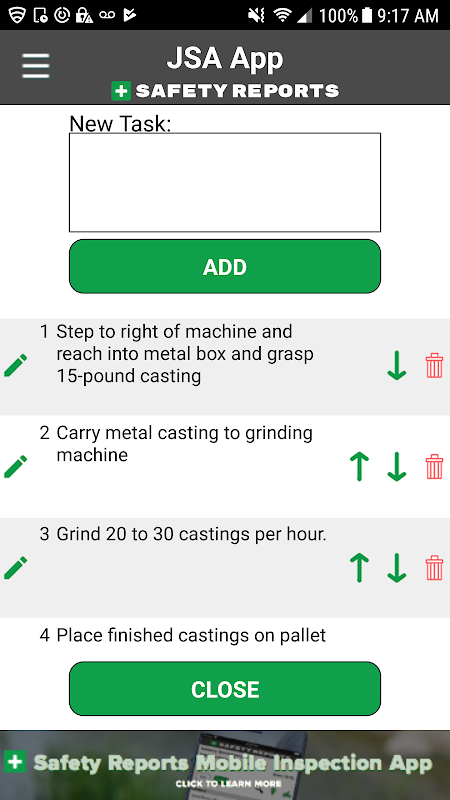 100% 9:17 AM

JSA App
SAFETY REPORTS

New Task:

ADD

1 Step to right of machine and reach into metal box and grasp 15-pound casting

2 Carry metal casting to grinding machine

3 Grind 20 to 30 castings per hour.

4 Place finished castings on pallet

CLOSE

Safety Reports Mobile Inspection App
CLICK TO LEARN MORE