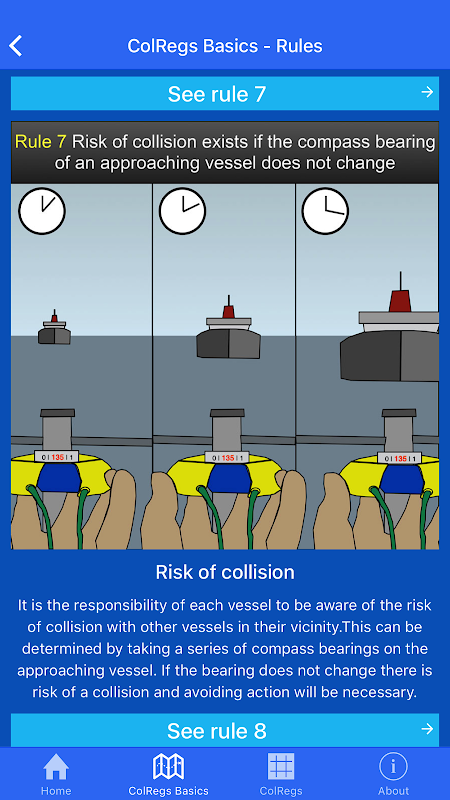 ColRegs Basics - Rules

See rule 7

Rule 7 Risk of collision exists if the compass bearing of an approaching vessel does not change

0 | 135 | 1

0 | 135 | 1

0 | 135 | 1

Risk of collision

It is the responsibility of each vessel to be aware of the risk of collision with other vessels in their vicinity.This can be determined by taking a series of compass bearings on the approaching vessel. If the bearing does not change there is risk of a collision and avoiding action will be necessary.

See rule 8

Home ColRegs Basics ColRegs About