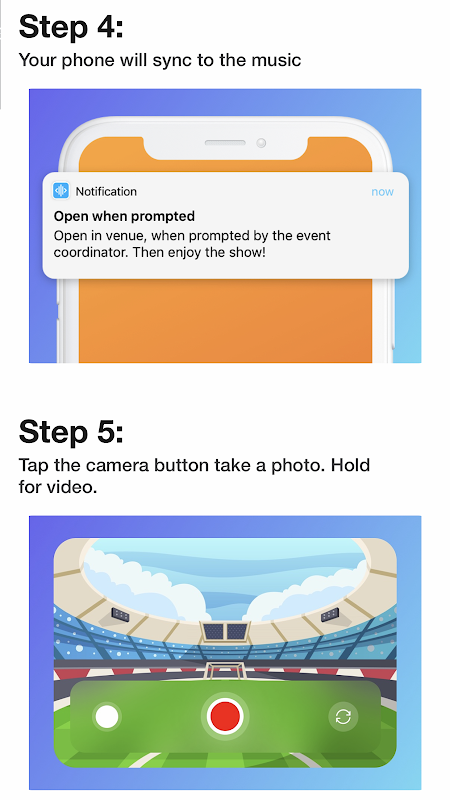 Step 4:
Your phone will sync to the music

Notification
now
Open when prompted
Open in venue, when prompted by the event coordinator. Then enjoy the show!

Step 5:
Tap the camera button take a photo. Hold for video.