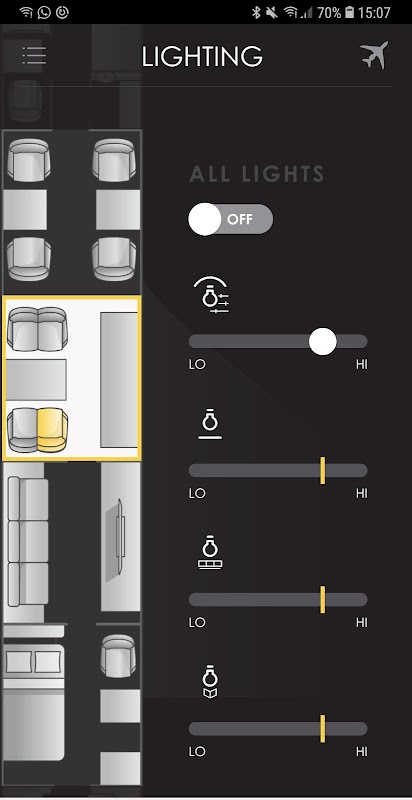 70% 15:07

LIGHTING

ALL LIGHTS

OFF

LO HI

LO HI

LO HI

LO HI