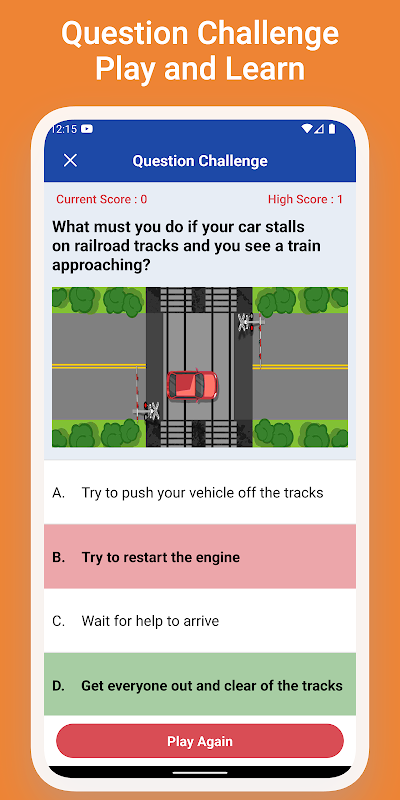 Question Challenge
Play and Learn

12:15

Question Challenge

Current Score : 0

High Score : 1

What must you do if your car stalls on railroad tracks and you see a train approaching?

A. Try to push your vehicle off the tracks

B. Try to restart the engine

C. Wait for help to arrive

D. Get everyone out and clear of the tracks

Play Again