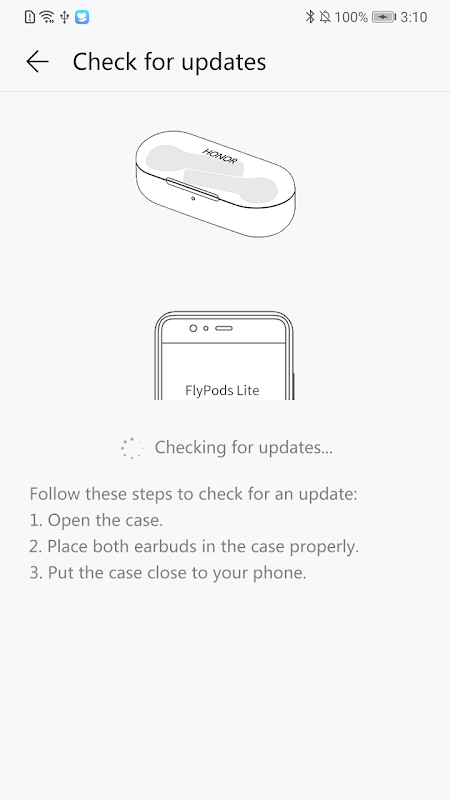 100% 3:10

Check for updates

HONOR

FlyPods Lite

Checking for updates...

Follow these steps to check for an update:
1. Open the case.
2. Place both earbuds in the case properly.
3. Put the case close to your phone.