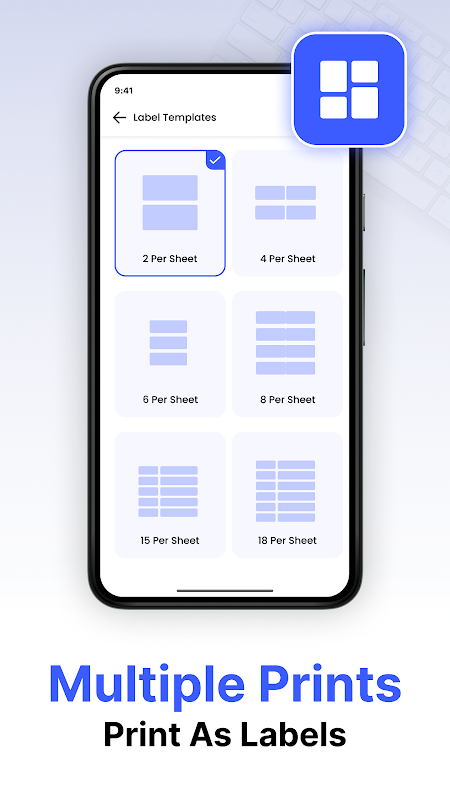 9:41

Label Templates

2 Per Sheet

4 Per Sheet

6 Per Sheet

8 Per Sheet

15 Per Sheet

18 Per Sheet

Multiple Prints

Print As Labels