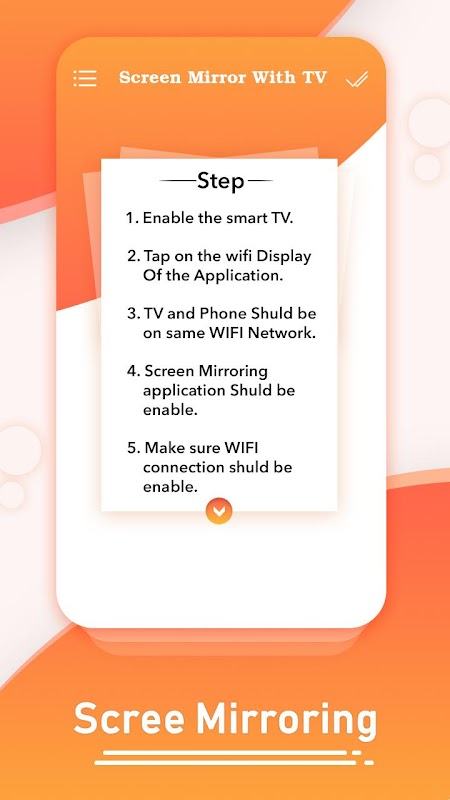 Screen Mirror With TV

Step

1. Enable the smart TV.

2. Tap on the wifi Display Of the Application.

3. TV and Phone Shuld be on same WIFI Network.

4. Screen Mirroring application Shuld be enable.

5. Make sure WIFI connection shuld be enable.

Scree Mirroring