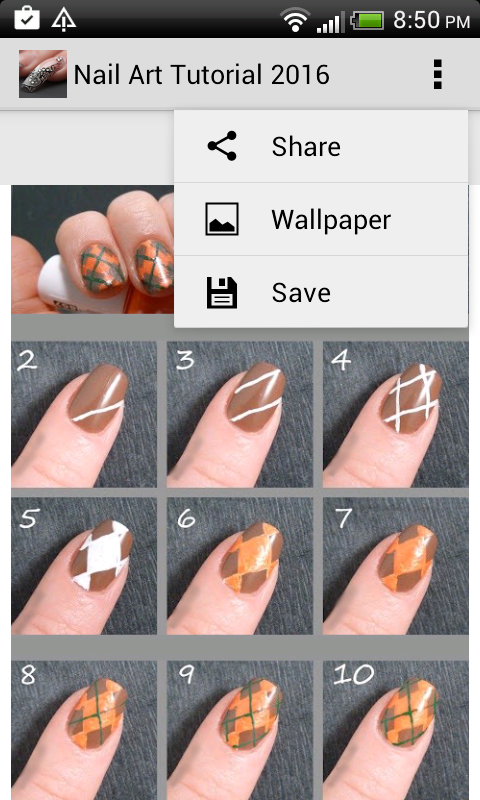 8:50 PM

Nail Art Tutorial 2016

Share

Wallpaper

Save

2

3

4

5

6

7

8

9

10