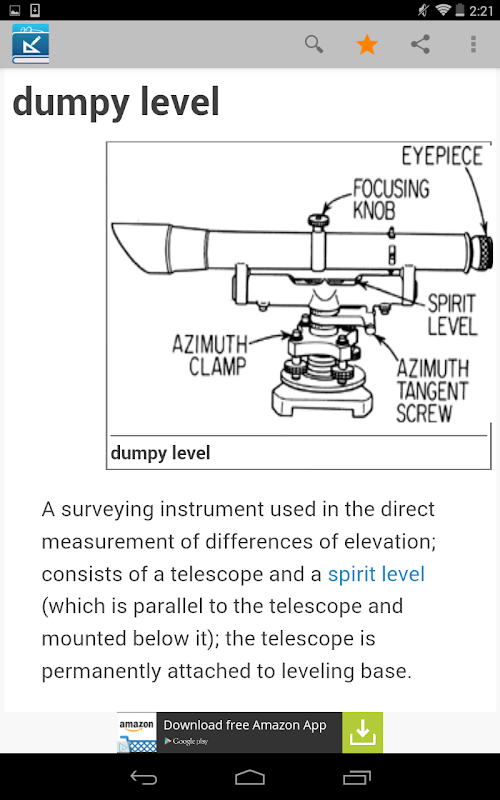 2:21

dumpy level

EYEPIECE
FOCUSING KNOB
SPIRIT LEVEL
AZIMUTH CLAMP
AZIMUTH TANGENT SCREW

dumpy level

A surveying instrument used in the direct measurement of differences of elevation; consists of a telescope and a spirit level (which is parallel to the telescope and mounted below it); the telescope is permanently attached to leveling base.

amazon
Download free Amazon App
Google play