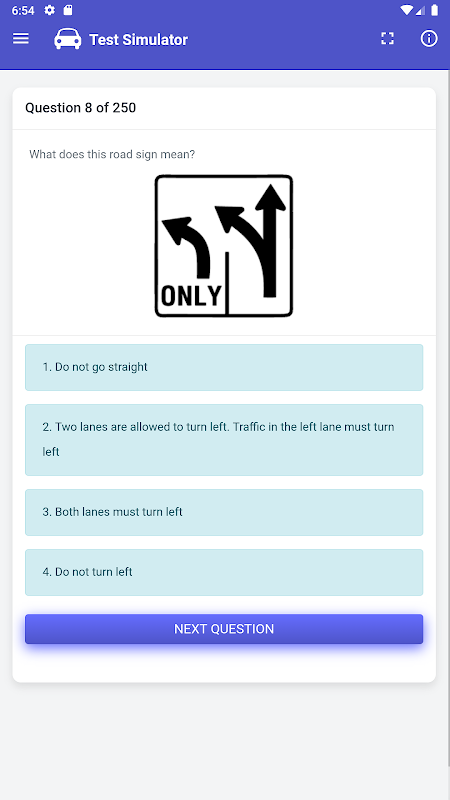 6:54

Test Simulator

Question 8 of 250

What does this road sign mean?

ONLY

1. Do not go straight

2. Two lanes are allowed to turn left. Traffic in the left lane must turn left

3. Both lanes must turn left

4. Do not turn left

NEXT QUESTION